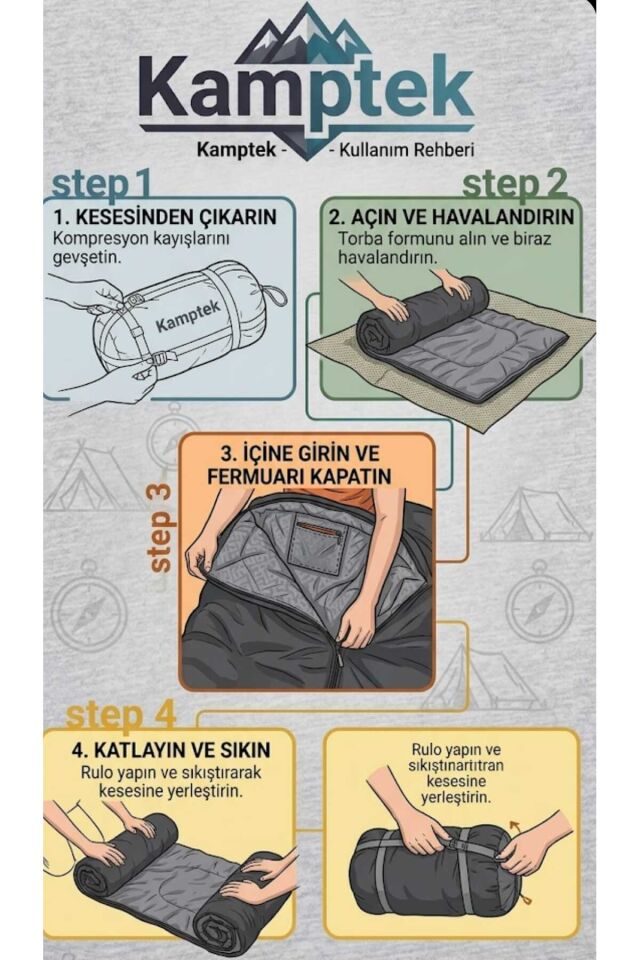 Kamptek

Kamptek - - Kullanım Rehberi

step 1

1. KESESİNDEN ÇIKARIN

Kompresyon kayışlarını gevşetin.

Kamptek

step 2

2. AÇIN VE HAVALANDIRIN

Torba formunu alın ve biraz havalandırın.

step 3

3. İÇİNE GİRİN VE FERMUARI KAPATIN

step 4

4. KATLAYIN VE SIKIN

Rulo yapın ve sıkıştırarak kesesine yerleştirin.

Rulo yapın ve sıkıştınartıtran kesesine yerleştirin.