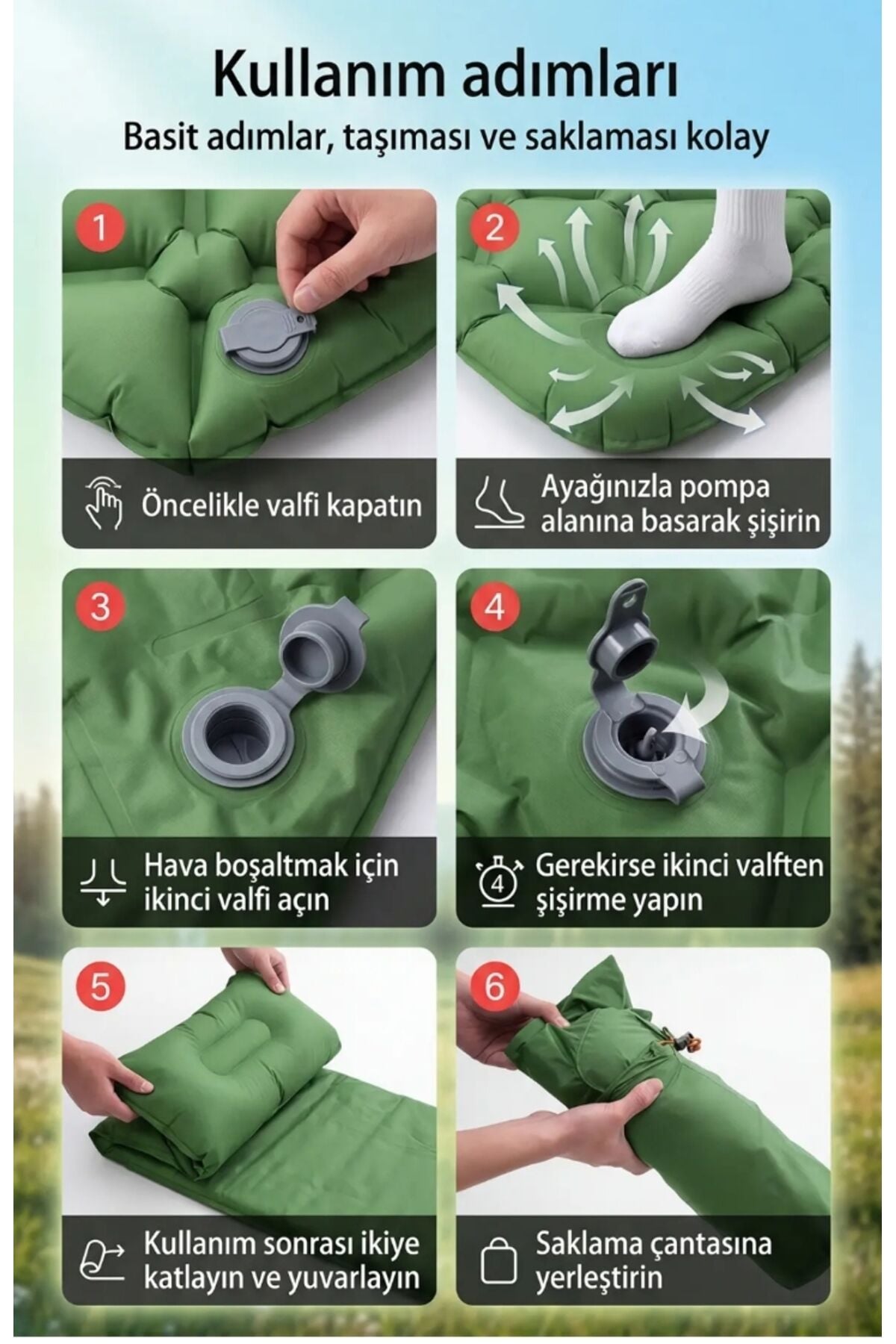 Kullanım adımları

Basit adımlar, taşıması ve saklaması kolay

1

Öncelikle valfi kapatın

2

Ayağınızla pompa alanına basarak şişirin

3

Hava boşaltmak için ikinci valfi açın

4

4

Gerekirse ikinci valften şişirme yapın

5

Kullanım sonrası ikiye katlayın ve yuvarlayın

6

Saklama çantasına yerleştirin